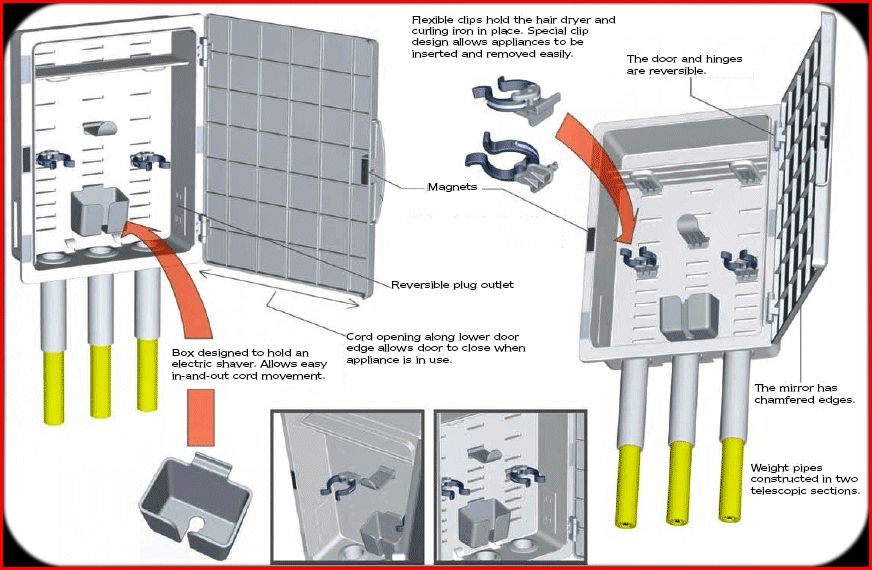 Flexible clips hold the hair dryer and curling iron in place. Special clip design allows appliances to be inserted and removed easily.

The door and hinges are reversible.

Magnets

Reversible plug outlet

Cord opening along lower door edge allows door to close when appliance is in use.

Box designed to hold an electric shaver. Allows easy in-and-out cord movement.

The mirror has chamfered edges.

Weight pipes constructed in two telescopic sections.